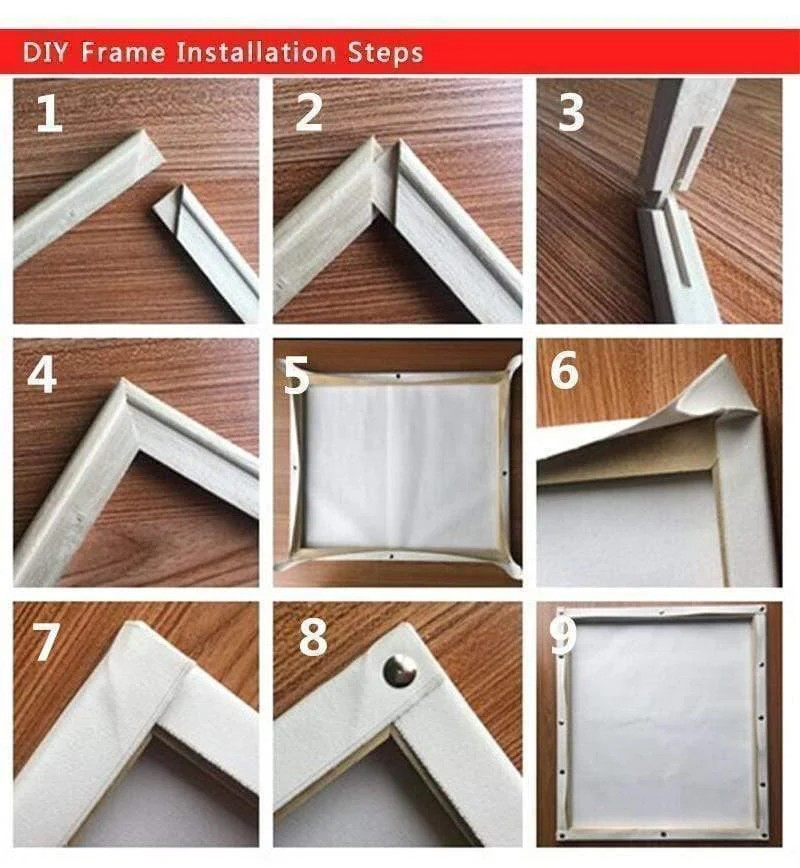 DIY Frame Installation Steps

1

2

3

4

5

6

7

8

9